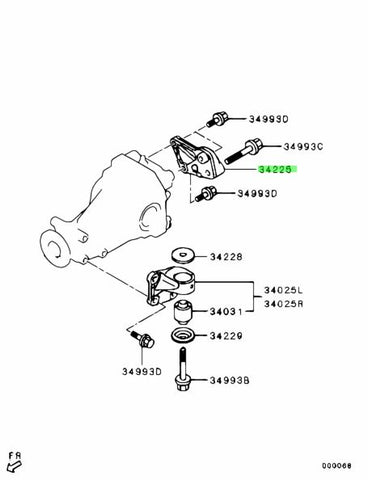 34993D
34993C
34225
34993D
34228
34025L
34025R
34031
34229
34993D
34993B
FR
000068