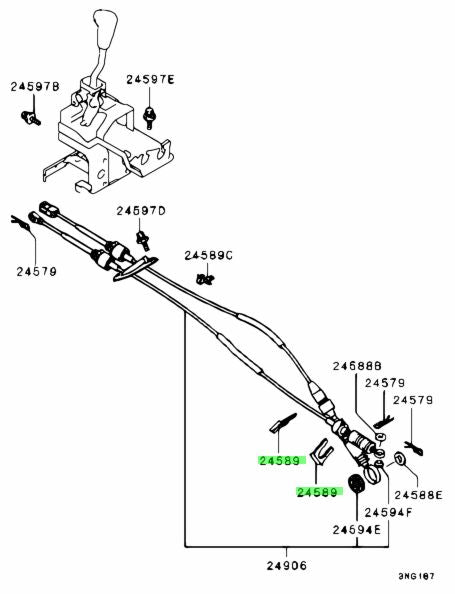 24597B
24597E
24597D
24579
24589C
24588B
24579
24579
24589
24589
24588E
24594F
24594E
24906
3NG187