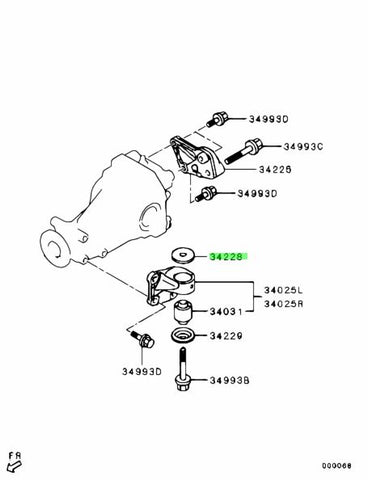 34993D
34993C
34226
34993D
34228
34025L
34025R
34031
34229
34993D
34993B
FR
000068