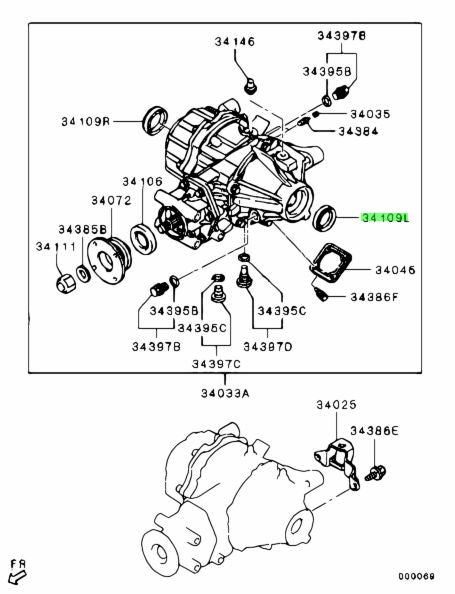 34146
34397B
34395B
34035
34384
34109R
34106
34072
34385B
34111
34109L
34046
34386F
34395B
34395C
34395C
34397B
34397D
34397C
34033A
34025
34386E
FR
000069