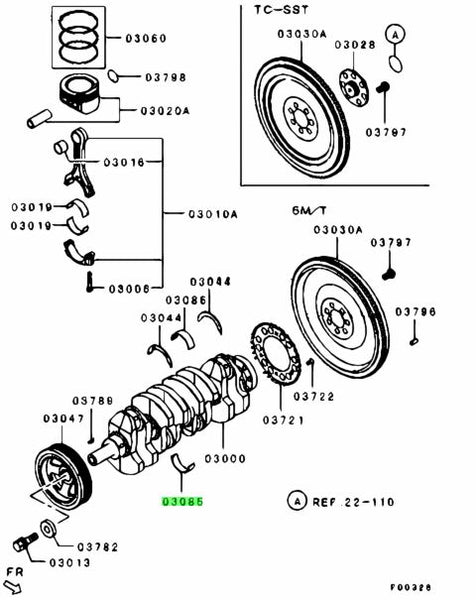 03060
03798
03020A
03016
03019
03019
03010A
03006
TC-SST
03030A
03028
A
03797
5M/T
03030A
03797
03796
03044
03086
03044
03722
03721
03789
03047
03000
03085
A REF.22-110
03782
03013
FR
F00328